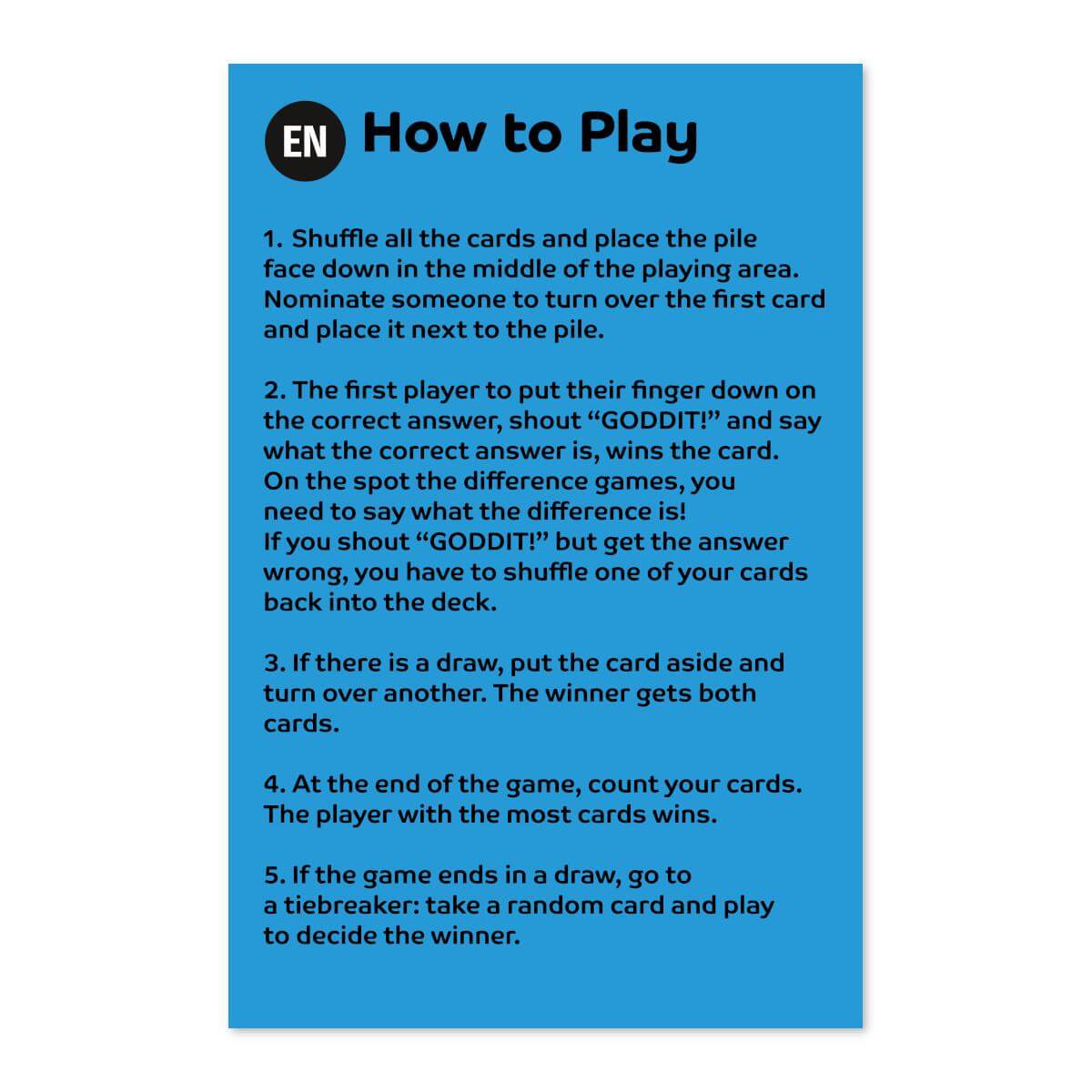 EN How to Play

1. Shuffle all the cards and place the pile face down in the middle of the playing area. Nominate someone to turn over the first card and place it next to the pile.

2. The first player to put their finger down on the correct answer, shout “GODDIT!” and say what the correct answer is, wins the card. On the spot the difference games, you need to say what the difference is! If you shout “GODDIT!” but get the answer wrong, you have to shuffle one of your cards back into the deck.

3. If there is a draw, put the card aside and turn over another. The winner gets both cards.

4. At the end of the game, count your cards. The player with the most cards wins.

5. If the game ends in a draw, go to a tiebreaker: take a random card and play to decide the winner.